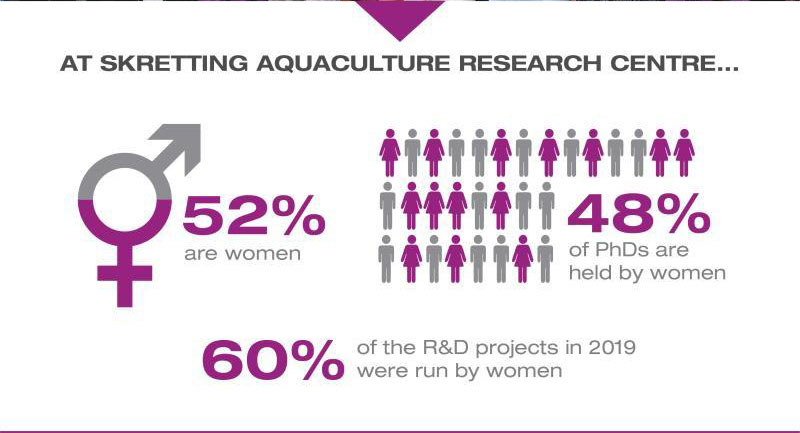 AT SKRETTING AQUACULTURE RESEARCH CENTRE...

52%
are women

48%
of PhDs are held by women

60%
of the R&D projects in 2019 were run by women